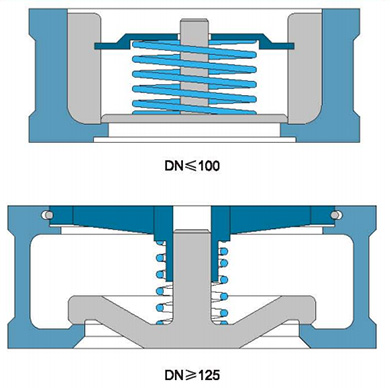 DN≤100

DN≥125